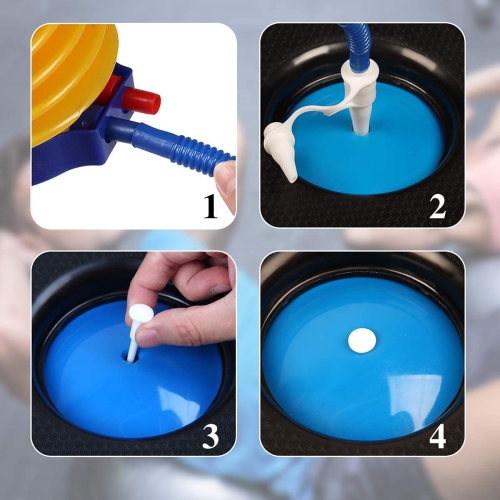 1

2

3

4