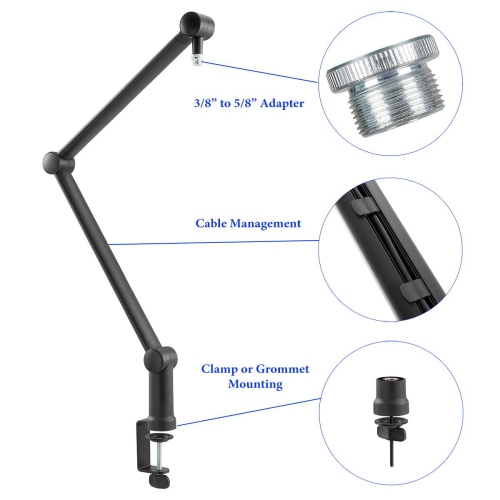 3/8” to 5/8” Adapter

Cable Management

Clamp or Grommet Mounting