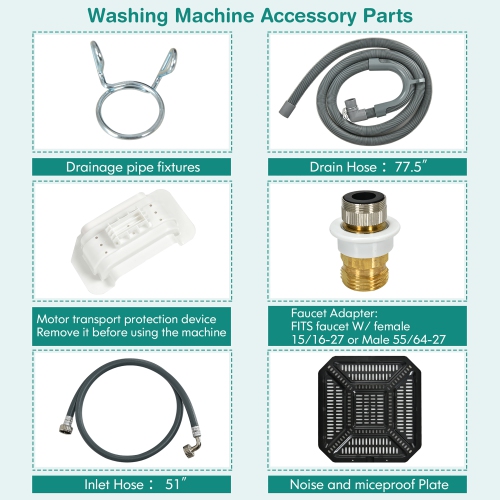 Washing Machine Accessory Parts

Drainage pipe fixtures

Drain Hose：77.5″

Motor transport protection device
Remove it before using the machine

Faucet Adapter:
FITS faucet W/ female
15/16-27 or Male 55/64-27

Inlet Hose： 51″

Noise and miceproof Plate