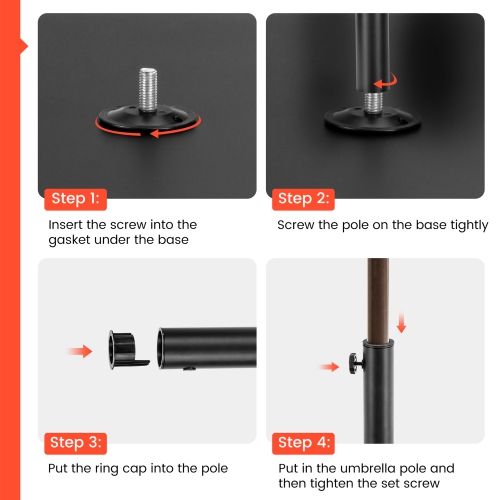 Step 1:

Insert the screw into the gasket under the base

Step 2:

Screw the pole on the base tightly

Step 3:

Put the ring cap into the pole

Step 4:

Put in the umbrella pole and then tighten the set screw