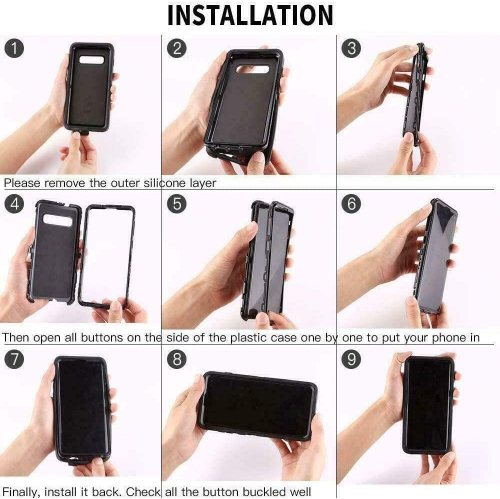 INSTALLATION

1

2

3

Please remove the outer silicone layer

4

5

6

Then open all buttons on the side of the plastic case one by one to put your phone in

7

8

9

Finally, install it back. Check all the button buckled well