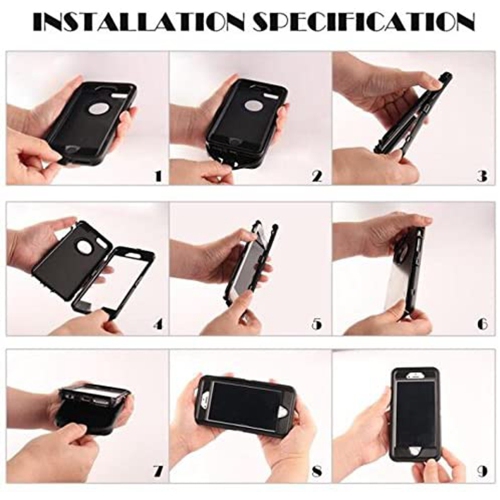 INSTALLATION SPECIFICATION

1

2

3

4

5

6

7

8

9