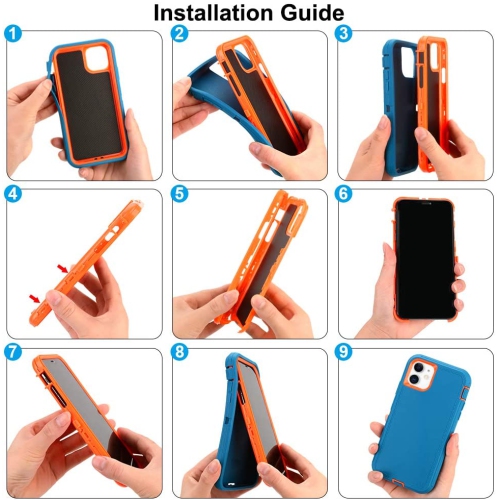 Installation Guide

1

2

3

4

5

6

7

8

9