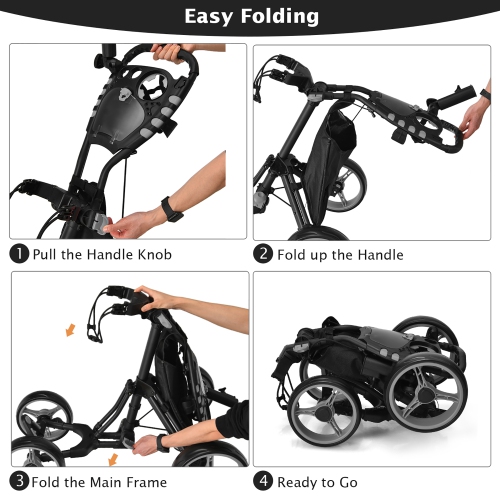 Easy Folding

1 Pull the Handle Knob

2 Fold up the Handle

3 Fold the Main Frame

4 Ready to Go