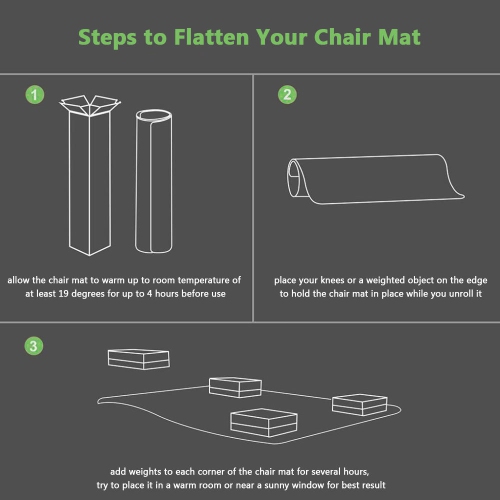 Steps to Flatten Your Chair Mat

1

allow the chair mat to warm up to room temperature of at least 19 degrees for up to 4 hours before use

2

place your knees or a weighted object on the edge to hold the chair mat in place while you unroll it

3

add weights to each corner of the chair mat for several hours, try to place it in a warm room or near a sunny window for best result