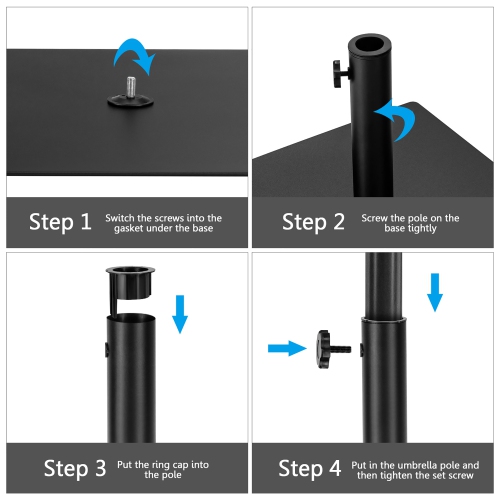 Step 1 Switch the screws into the gasket under the base

Step 2 Screw the pole on the base tightly

Step 3 Put the ring cap into the pole

Step 4 Put in the umbrella pole and then tighten the set screw