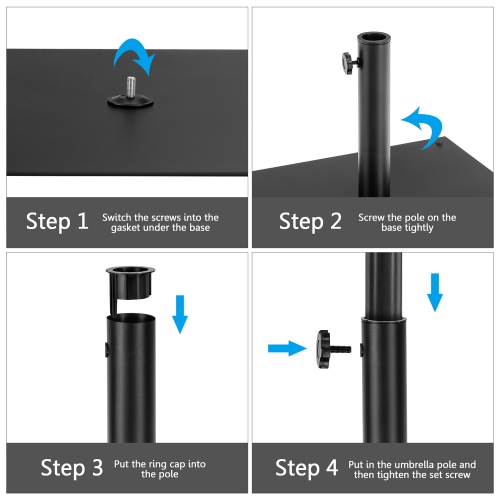 Step 1 Switch the screws into the gasket under the base

Step 2 Screw the pole on the base tightly

Step 3 Put the ring cap into the pole

Step 4 Put in the umbrella pole and then tighten the set screw