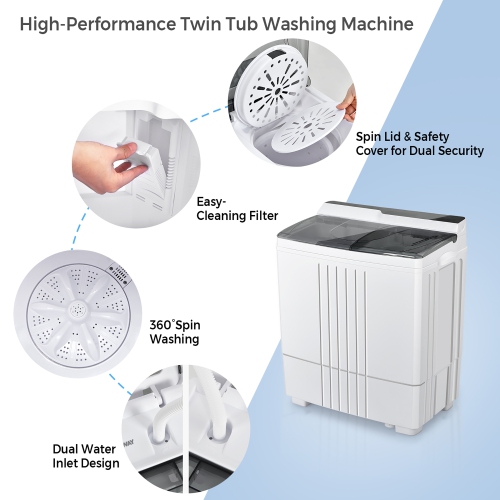 High-Performance Twin Tub Washing Machine

Spin Lid & Safety Cover for Dual Security

Easy-Cleaning Filter

360°Spin Washing

Dual Water Inlet Design