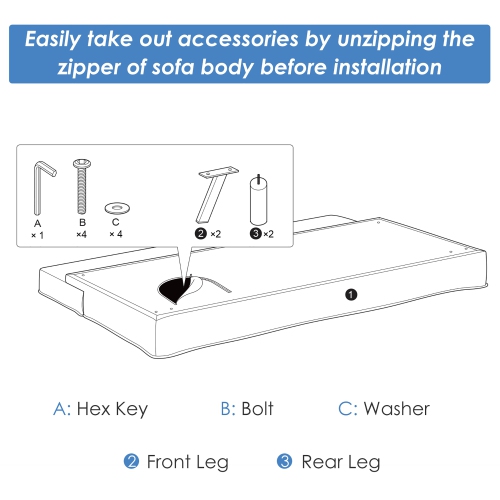 Easily take out accessories by unzipping the zipper of sofa body before installation

A
× 1

B
×4

C
× 4

❷ ×2

❸ ×2

❶

A: Hex Key

B: Bolt

C: Washer

❷ Front Leg

❸ Rear Leg