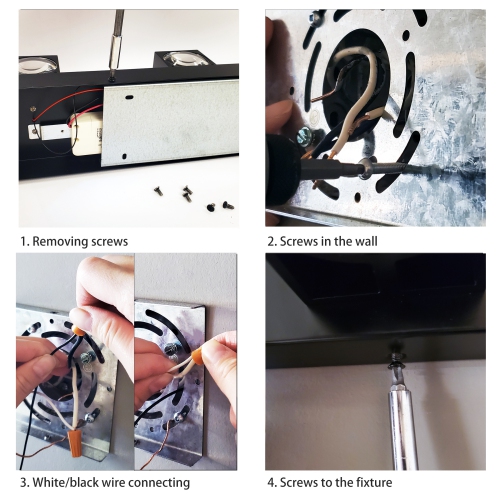 1. Removing screws

2. Screws in the wall

3. White/black wire connecting

4. Screws to the fixture