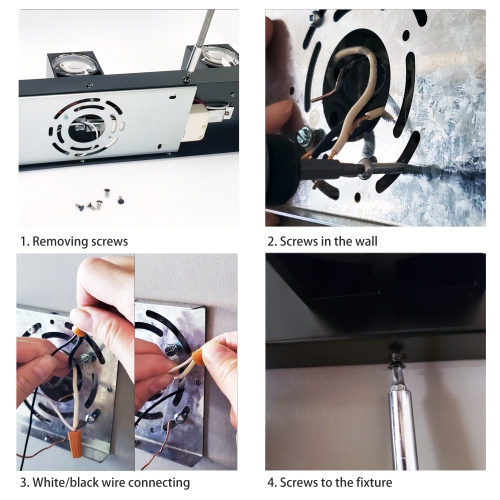 1. Removing screws

2. Screws in the wall

3. White/black wire connecting

4. Screws to the fixture