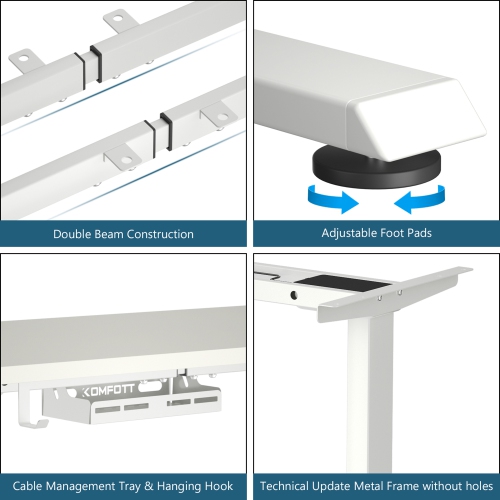 Double Beam Construction

Adjustable Foot Pads

KOMFOTT

Cable Management Tray & Hanging Hook

Technical Update Metal Frame without holes