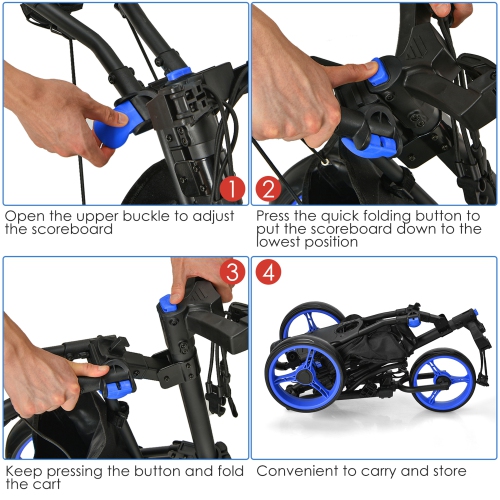 1

Open the upper buckle to adjust the scoreboard

2

Press the quick folding button to put the scoreboard down to the lowest position

3

Keep pressing the button and fold the cart

4

Convenient to carry and store