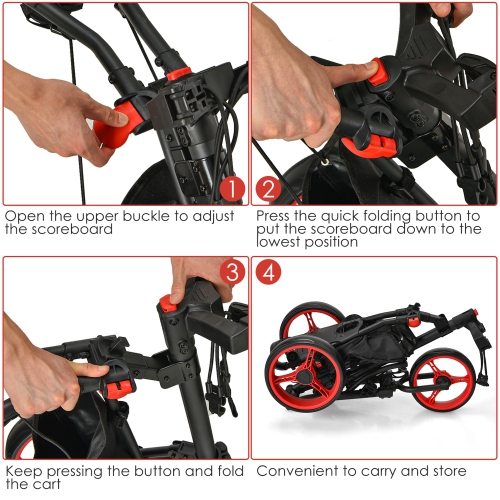 1

Open the upper buckle to adjust the scoreboard

2

Press the quick folding button to put the scoreboard down to the lowest position

3

Keep pressing the button and fold the cart

4

Convenient to carry and store