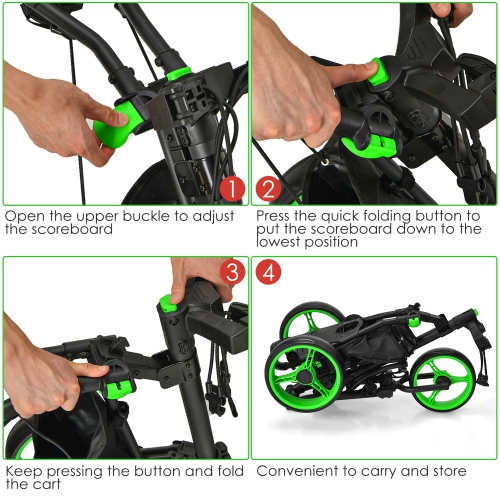 1

Open the upper buckle to adjust the scoreboard

2

Press the quick folding button to put the scoreboard down to the lowest position

3

Keep pressing the button and fold the cart

4

Convenient to carry and store