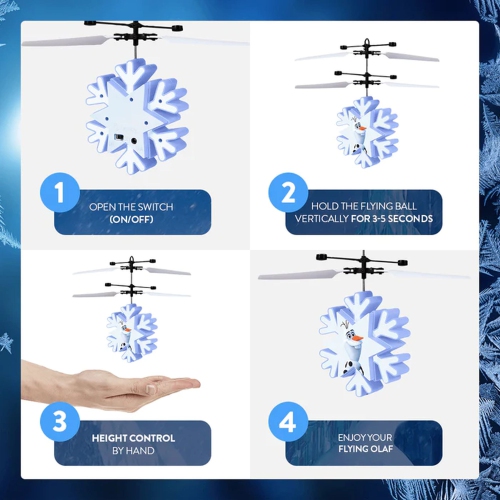 1
OPEN THE SWITCH
(ON/OFF)

2
HOLD THE FLYING BALL
VERTICALLY FOR 3-5 SECONDS

3
HEIGHT CONTROL
BY HAND

4
ENJOY YOUR
FLYING OLAF