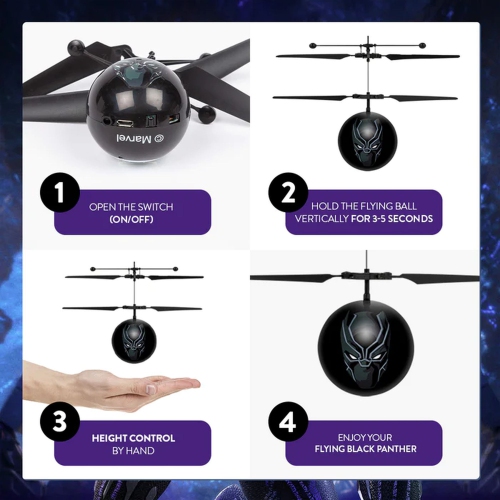 © Marvel

1
OPEN THE SWITCH
(ON/OFF)

2
HOLD THE FLYING BALL VERTICALLY FOR 3-5 SECONDS

3
HEIGHT CONTROL BY HAND

4
ENJOY YOUR
FLYING BLACK PANTHER