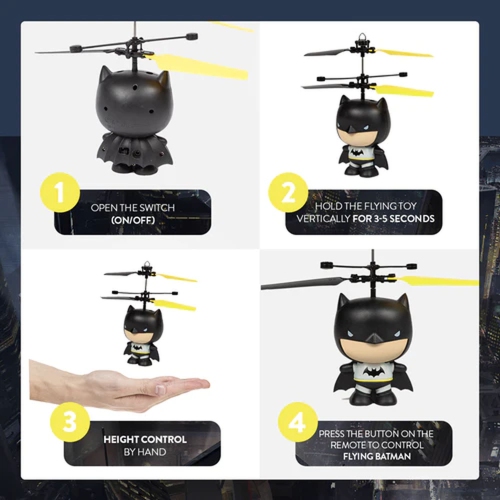 1

OPEN THE SWITCH (ON/OFF)

2

HOLD THE FLYING TOY VERTICALLY FOR 3-5 SECONDS

3

HEIGHT CONTROL BY HAND

4

PRESS THE BUTTON ON THE REMOTE TO CONTROL FLYING BATMAN