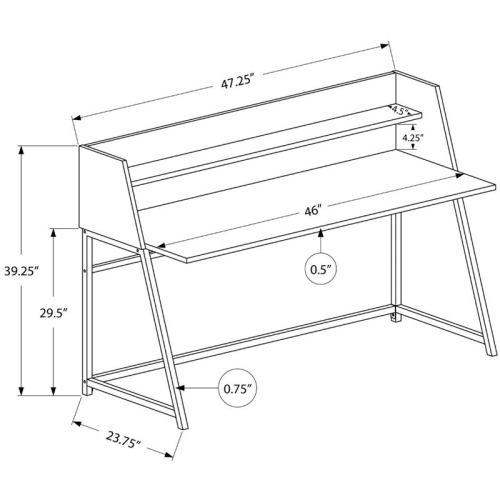 47.25"

4.5"

4.25"

46"

0.5"

39.25"

29.5"

0.75"

23.75"