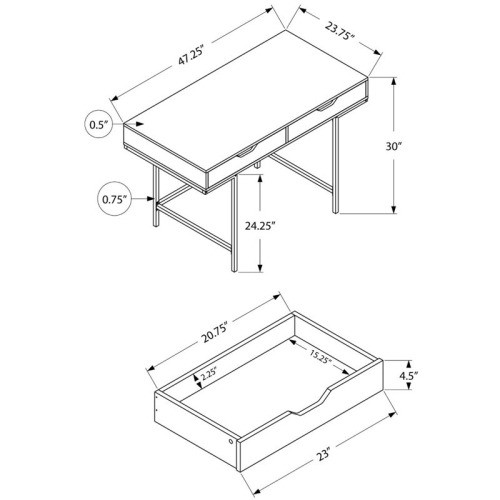 47.25"
23.75"
0.5"
30"
0.75"
24.25"
20.75"
15.25"
2.25"
4.5"
23"