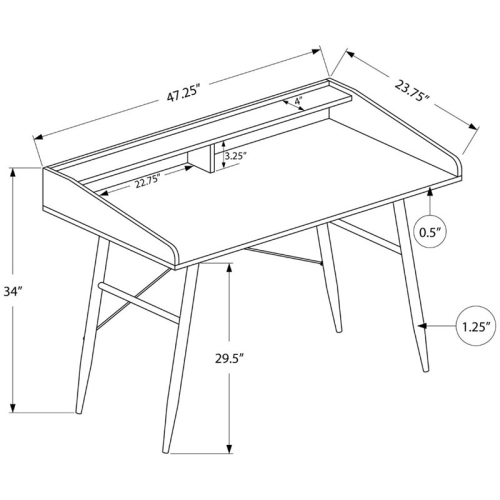 47.25"

23.75"

4"

3.25"

22.75"

0.5"

34"

1.25"

29.5"