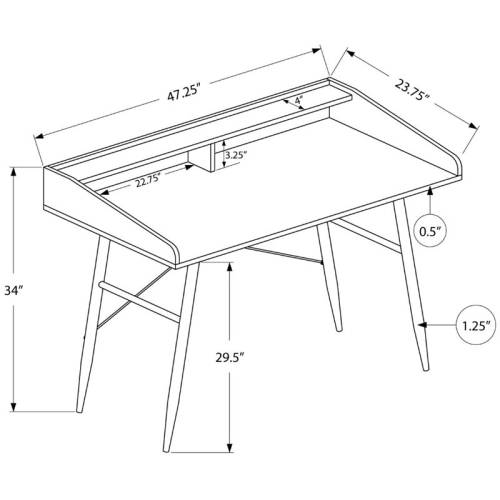 47.25"
23.75"
4"
3.25"
22.75"
0.5"
34"
1.25"
29.5"