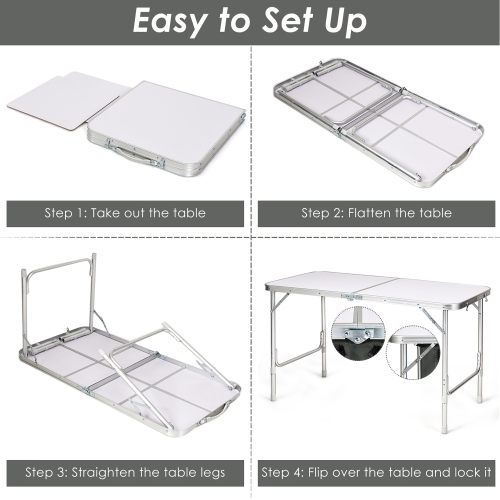 Easy to Set Up

Step 1: Take out the table

Step 2: Flatten the table

Step 3: Straighten the table legs

Step 4: Flip over the table and lock it