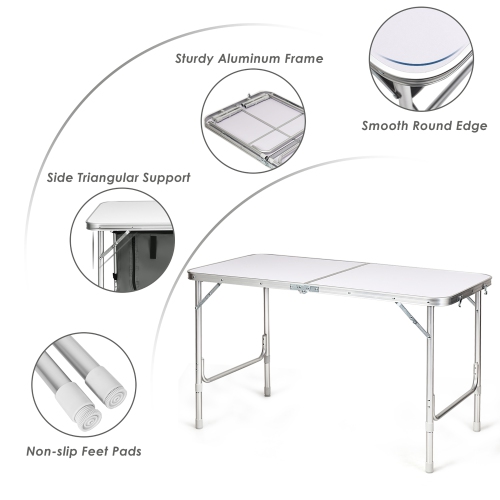 Sturdy Aluminum Frame

Smooth Round Edge

Side Triangular Support

Non-slip Feet Pads