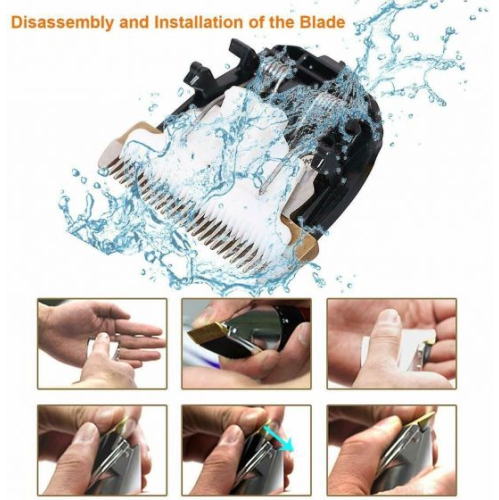 Disassembly and Installation of the Blade