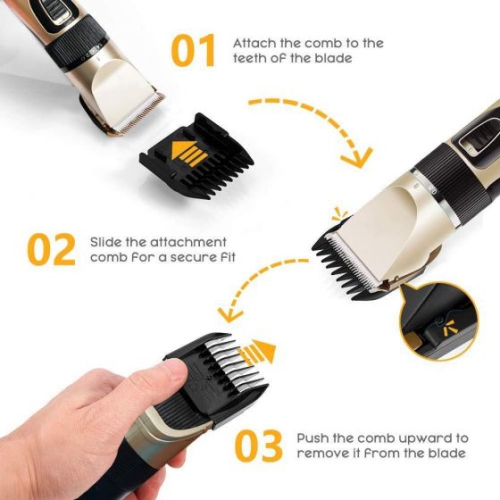 01 Attach the comb to the teeth of the blade

02 Slide the attachment comb for a secure fit

03 Push the comb upward to remove it from the blade