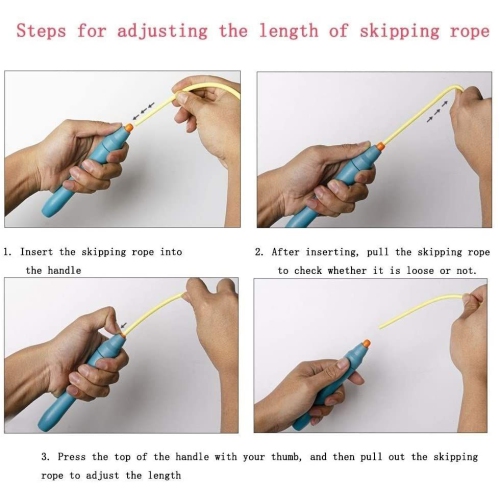 Steps for adjusting the length of skipping rope

1. Insert the skipping rope into the handle

2. After inserting, pull the skipping rope to check whether it is loose or not.

3. Press the top of the handle with your thumb, and then pull out the skipping rope to adjust the length