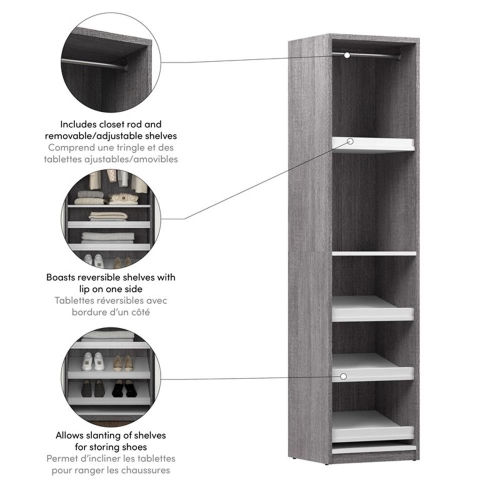 Includes closet rod and removable/adjustable shelves
Comprend une tringle et des tablettes ajustables/amovibles

Boasts reversible shelves with lip on one side
Tablettes réversibles avec bordure d'un côté

Allows slanting of shelves for storing shoes
Permet d'incliner les tablettes pour ranger les chaussures