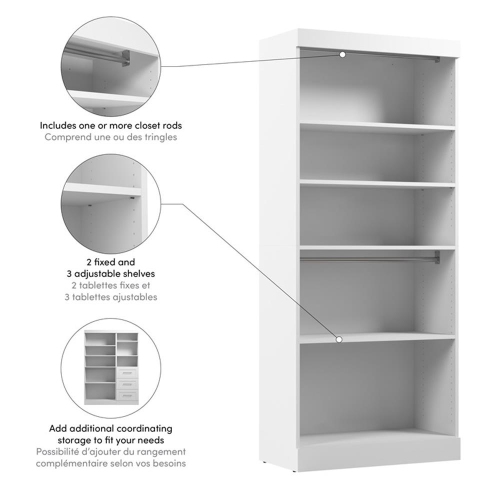 Includes one or more closet rods
Comprend une ou des tringles

2 fixed and
3 adjustable shelves
2 tablettes fixes et
3 tablettes ajustables

Add additional coordinating
storage to fit your needs
Possibilité d'ajouter du rangement
complémentaire selon vos besoins