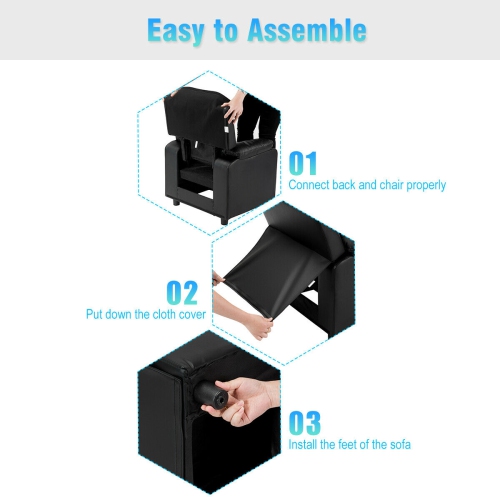 Easy to Assemble

01
Connect back and chair properly

02
Put down the cloth cover

03
Install the feet of the sofa