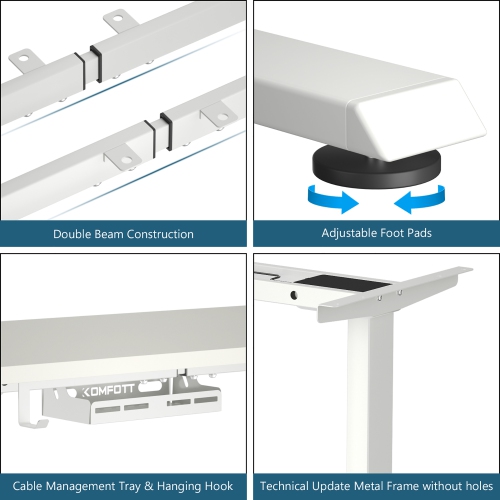 Double Beam Construction

Adjustable Foot Pads

KOMFOTT

Cable Management Tray & Hanging Hook

Technical Update Metal Frame without holes