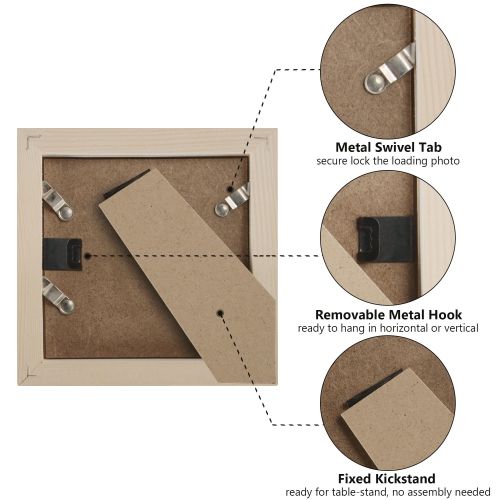 Metal Swivel Tab
secure lock the loading photo

Removable Metal Hook
ready to hang in horizontal or vertical

Fixed Kickstand
ready for table-stand, no assembly needed