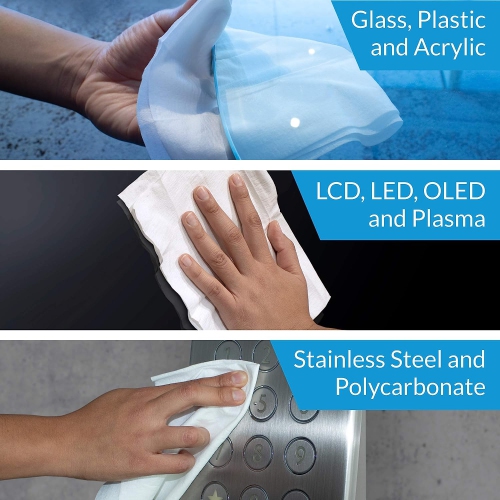 Glass, Plastic and Acrylic

LCD, LED, OLED and Plasma

Stainless Steel and Polycarbonate

2

5

8

9