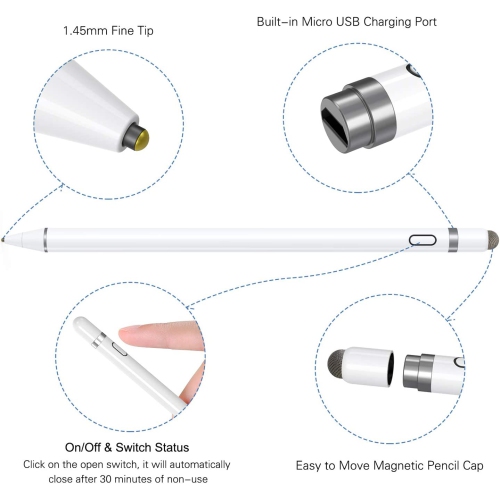 1.45mm Fine Tip

Built–in Micro USB Charging Port

On/Off & Switch Status

Click on the open switch, it will automatically close after 30 minutes of non–use

Easy to Move Magnetic Pencil Cap