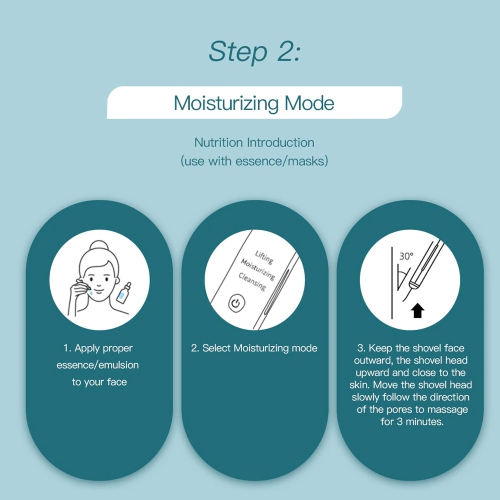 Step 2:

Moisturizing Mode

Nutrition Introduction
(use with essence/masks)

1. Apply proper essence/emulsion to your face

Lifting
Moisturizing
Cleansing

2. Select Moisturizing mode

30°

3. Keep the shovel face outward, the shovel head upward and close to the skin. Move the shovel head slowly follow the direction of the pores to massage for 3 minutes.