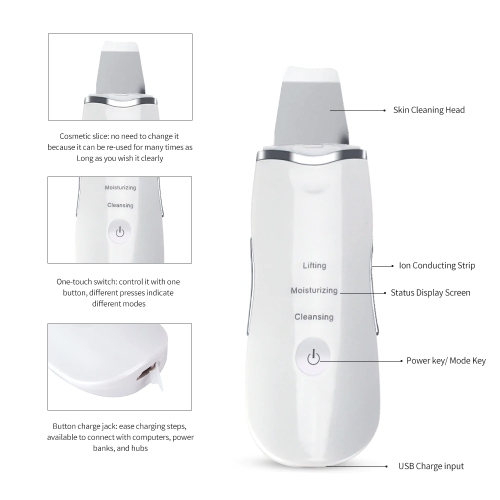 Cosmetic slice: no need to change it because it can be re-used for many times as Long as you wish it clearly

Moisturizing

Cleansing

One-touch switch: control it with one button, different presses indicate different modes

Button charge jack: ease charging steps, available to connect with computers, power banks, and hubs

Skin Cleaning Head

Lifting

Moisturizing

Cleansing

Ion Conducting Strip

Status Display Screen

Power key/ Mode Key

USB Charge input