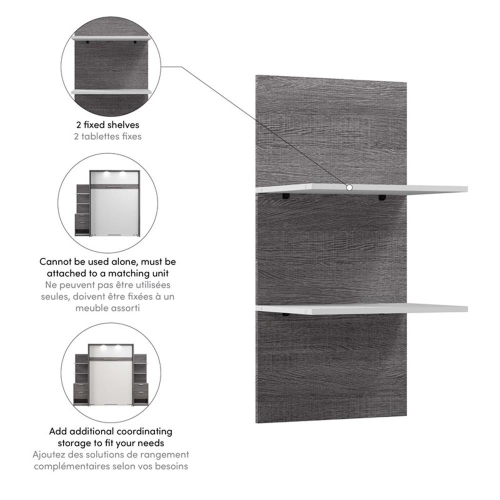 2 fixed shelves
2 tablettes fixes

Cannot be used alone, must be attached to a matching unit
Ne peuvent pas être utilisées seules, doivent être fixées à un meuble assorti

Add additional coordinating storage to fit your needs
Ajoutez des solutions de rangement complémentaires selon vos besoins