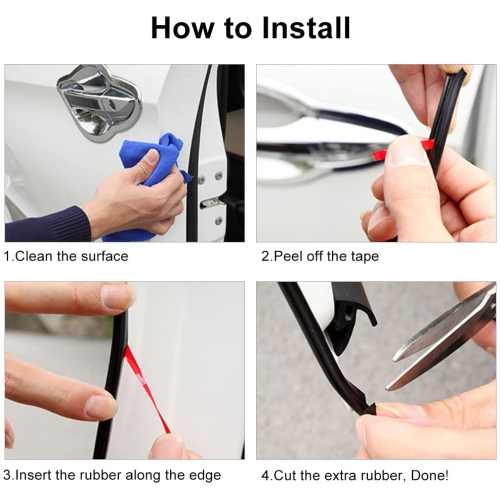 How to Install

1.Clean the surface

2.Peel off the tape

3.Insert the rubber along the edge

4.Cut the extra rubber, Done!