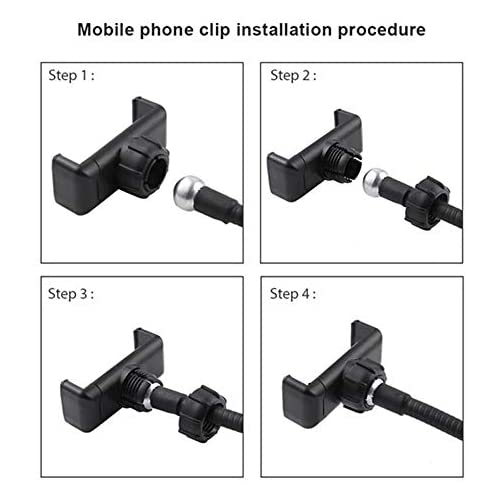 Mobile phone clip installation procedure

Step 1 :

Step 2 :

Step 3 :

Step 4 :