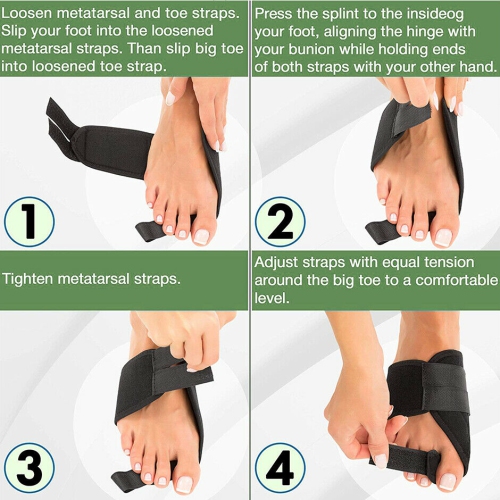 Loosen metatarsal and toe straps. Slip your foot into the loosened metatarsal straps. Than slip big toe into loosened toe strap.

1

Press the splint to the insideog your foot, aligning the hinge with your bunion while holding ends of both straps with your other hand.

2

Tighten metatarsal straps.

3

Adjust straps with equal tension around the big toe to a comfortable level.

4