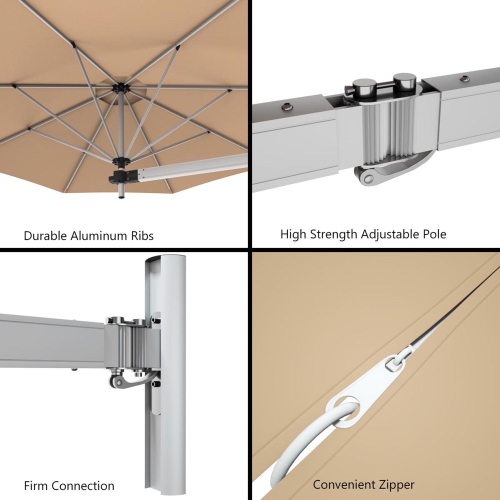 Durable Aluminum Ribs

High Strength Adjustable Pole

Firm Connection

Convenient Zipper