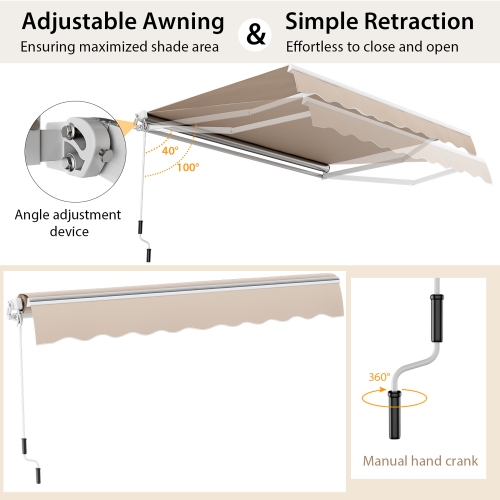 Adjustable Awning
Ensuring maximized shade area

&

Simple Retraction
Effortless to close and open

40°
100°

Angle adjustment device

360°

Manual hand crank