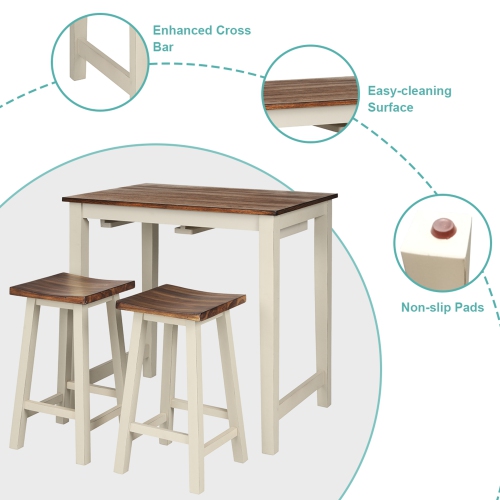 Enhanced Cross Bar

Easy-cleaning Surface

Non-slip Pads