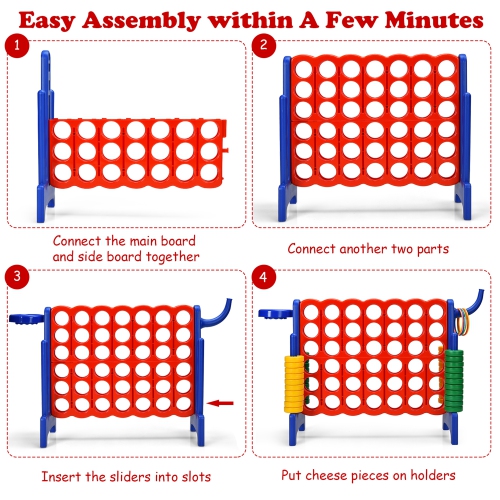 Easy Assembly within A Few Minutes

1

Connect the main board and side board together

2

Connect another two parts

3

Insert the sliders into slots

4

Put cheese pieces on holders