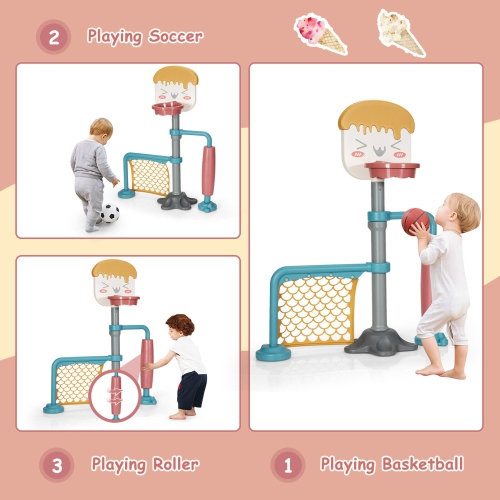 2 Playing Soccer

3 Playing Roller

1 Playing Basketball