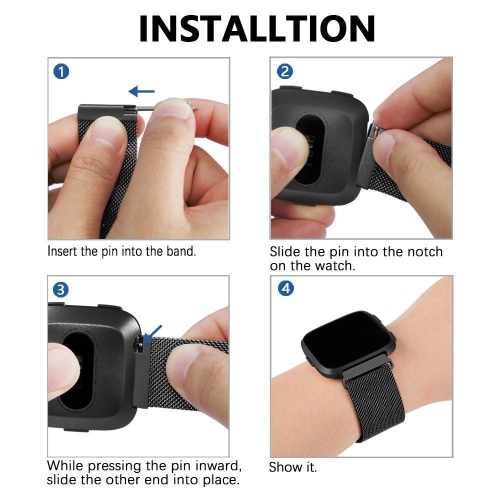 INSTALLTION

1

Insert the pin into the band.

2

Slide the pin into the notch on the watch.

3

While pressing the pin inward, slide the other end into place.

4

Show it.